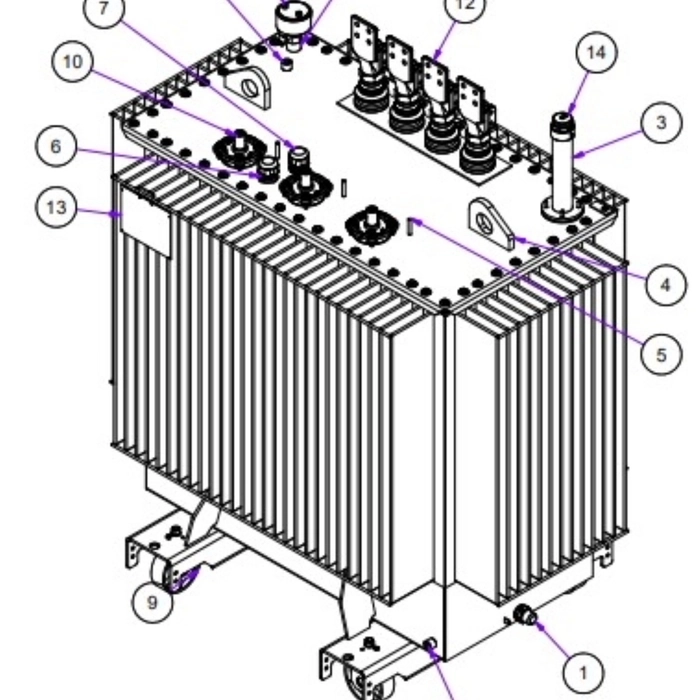 7
12
10
14
3
6
13
4
5
9
1