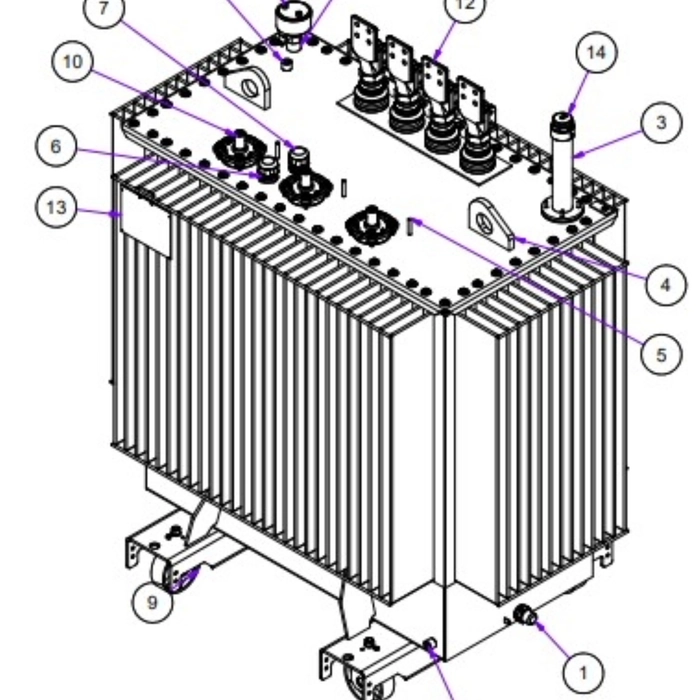 7
12
10
14
3
6
13
4
5
9
1